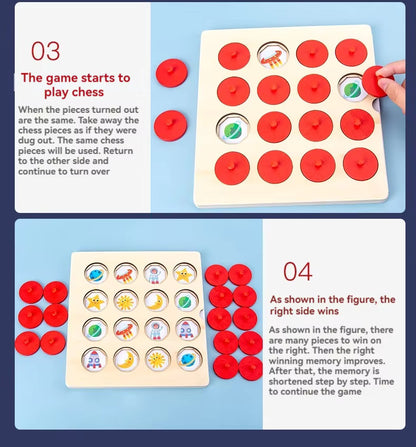 03

The game starts to play chess

When the pieces turned out are the same. Take away the chess pieces as if they were dug out. The same chess pieces will be used. Return to the other side and continue to turn over

04

As shown in the figure, the right side wins

As shown in the figure, there are many pieces to win on the right. Then the right winning memory improves. After that, the memory is shortened step by step. Time to continue the game